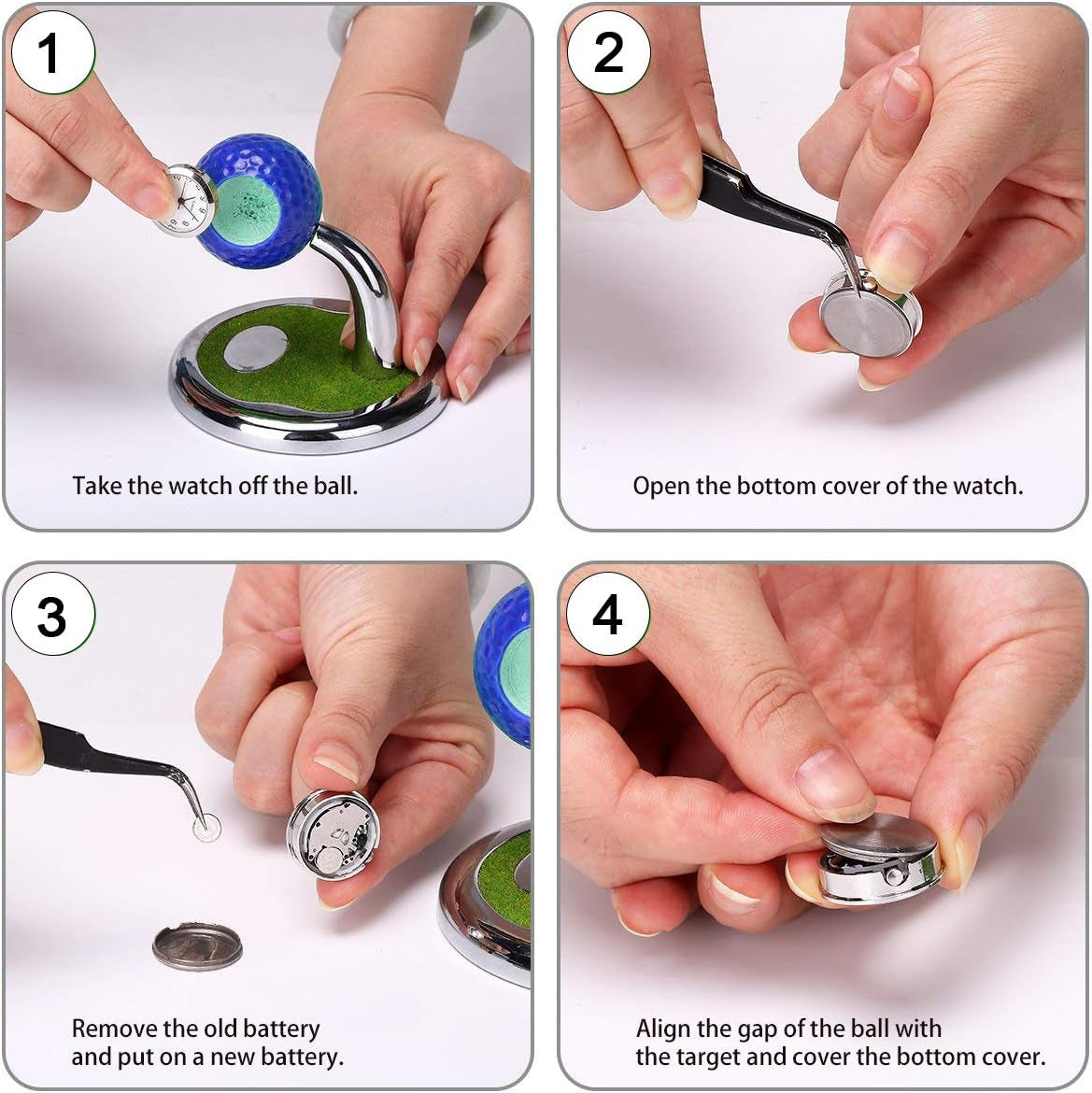 1

Take the watch off the ball.

2

Open the bottom cover of the watch.

3

Remove the old battery and put on a new battery.

4

Align the gap of the ball with the target and cover the bottom cover.