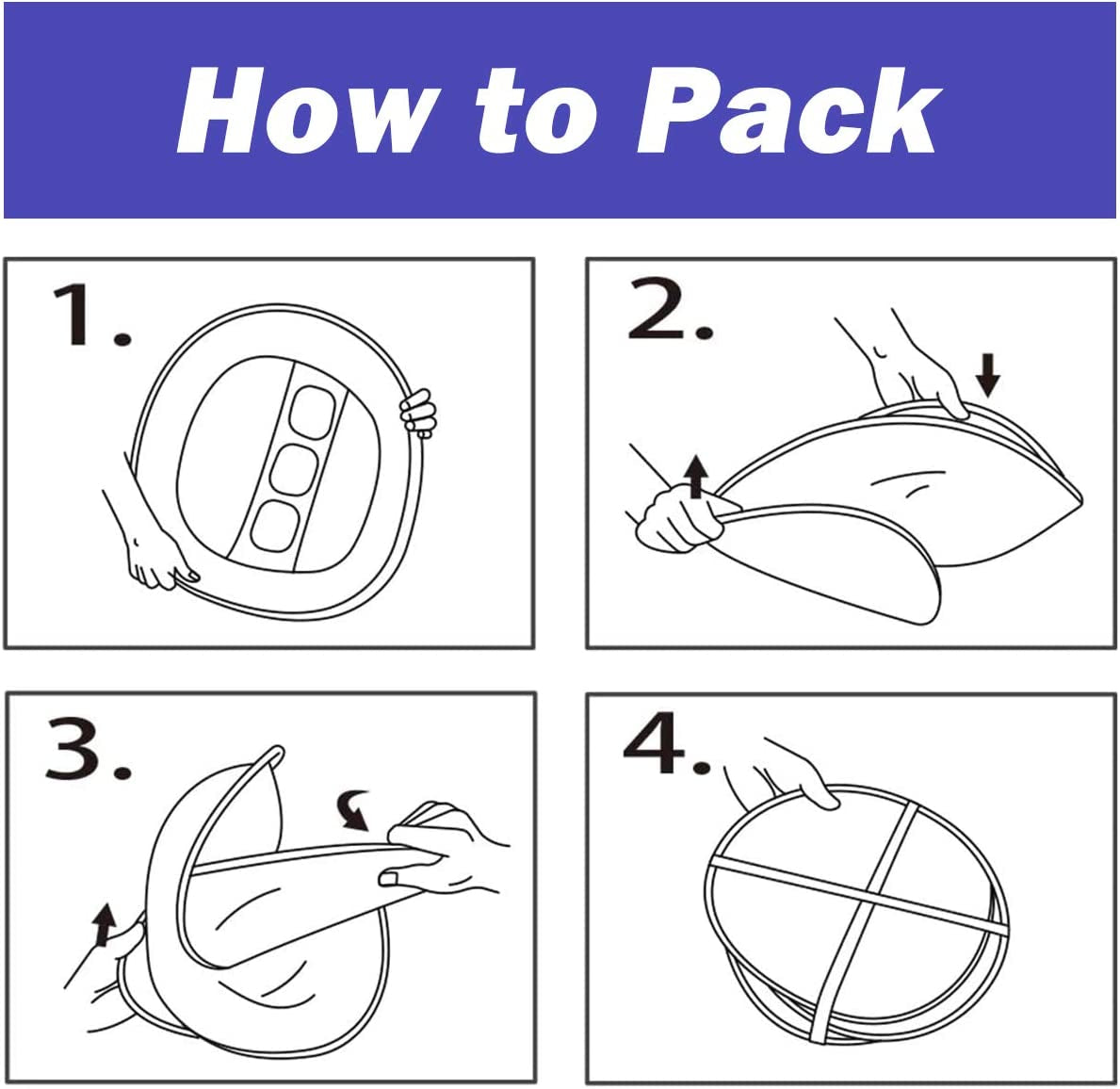 How to Pack

1.

2.

3.

4.